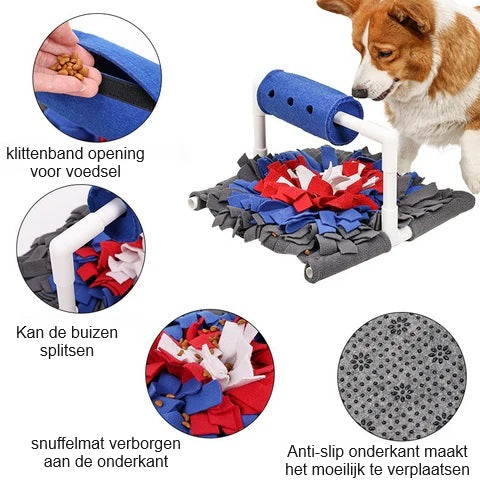 klittenband opening voor voedsel

Kan de buizen splitsen

snuffelmat verborgen aan de onderkant

Anti-slip onderkant maakt het moeilijk te verplaatsen