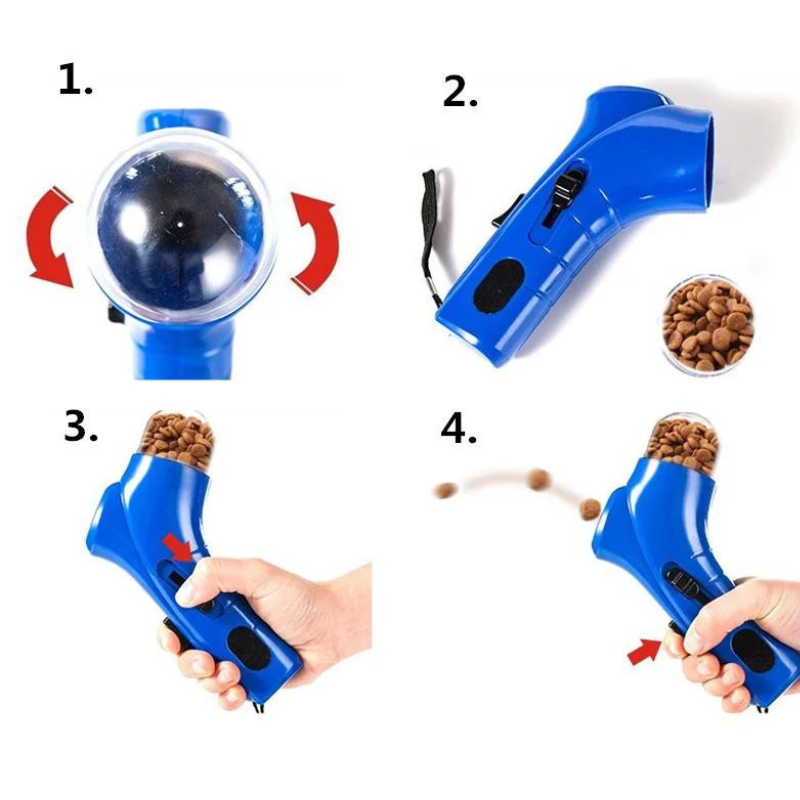 1.

2.

3.

4.