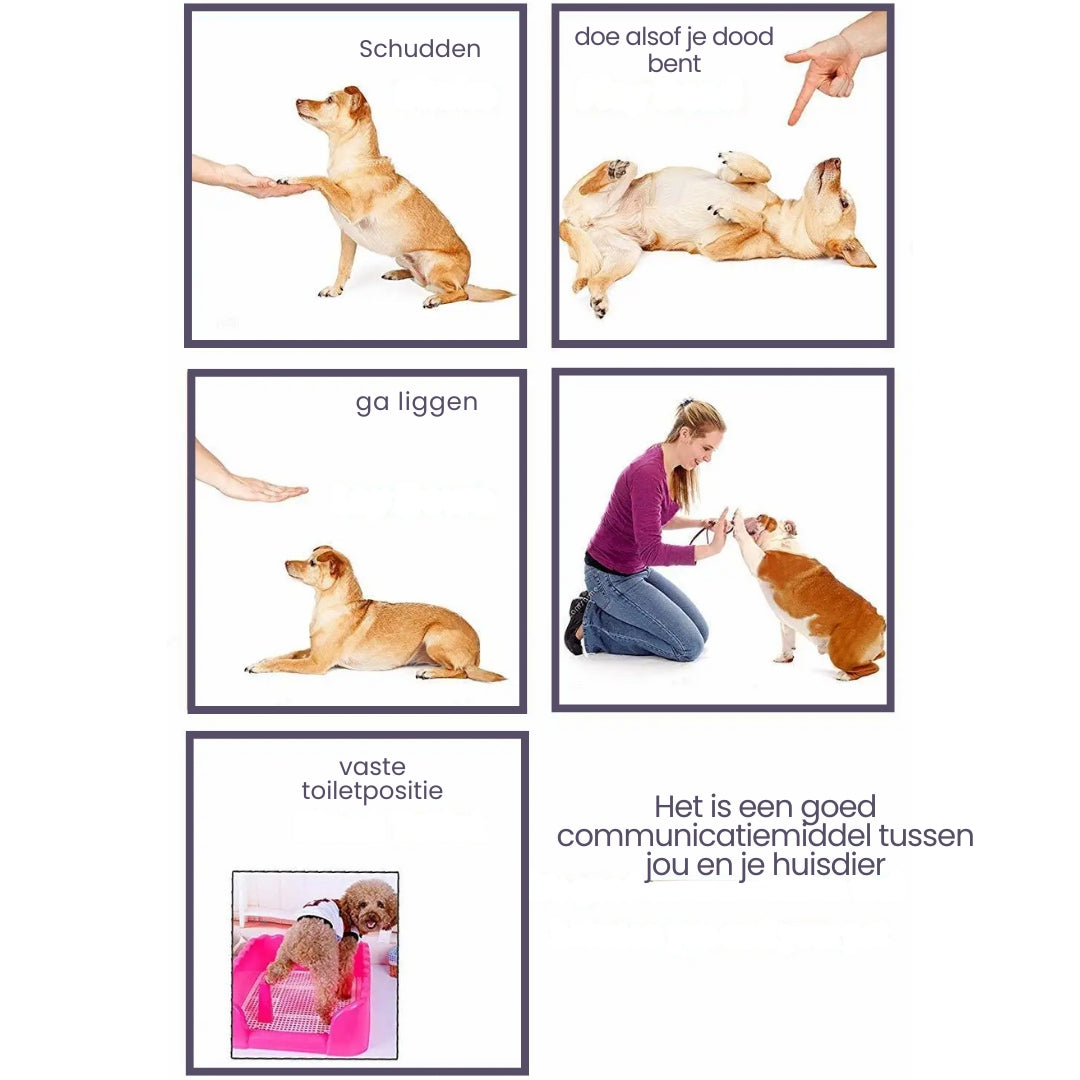 Schudden

doe alsof je dood bent

ga liggen

vaste toiletpositie

Het is een goed communicatiemiddel tussen jou en je huisdier