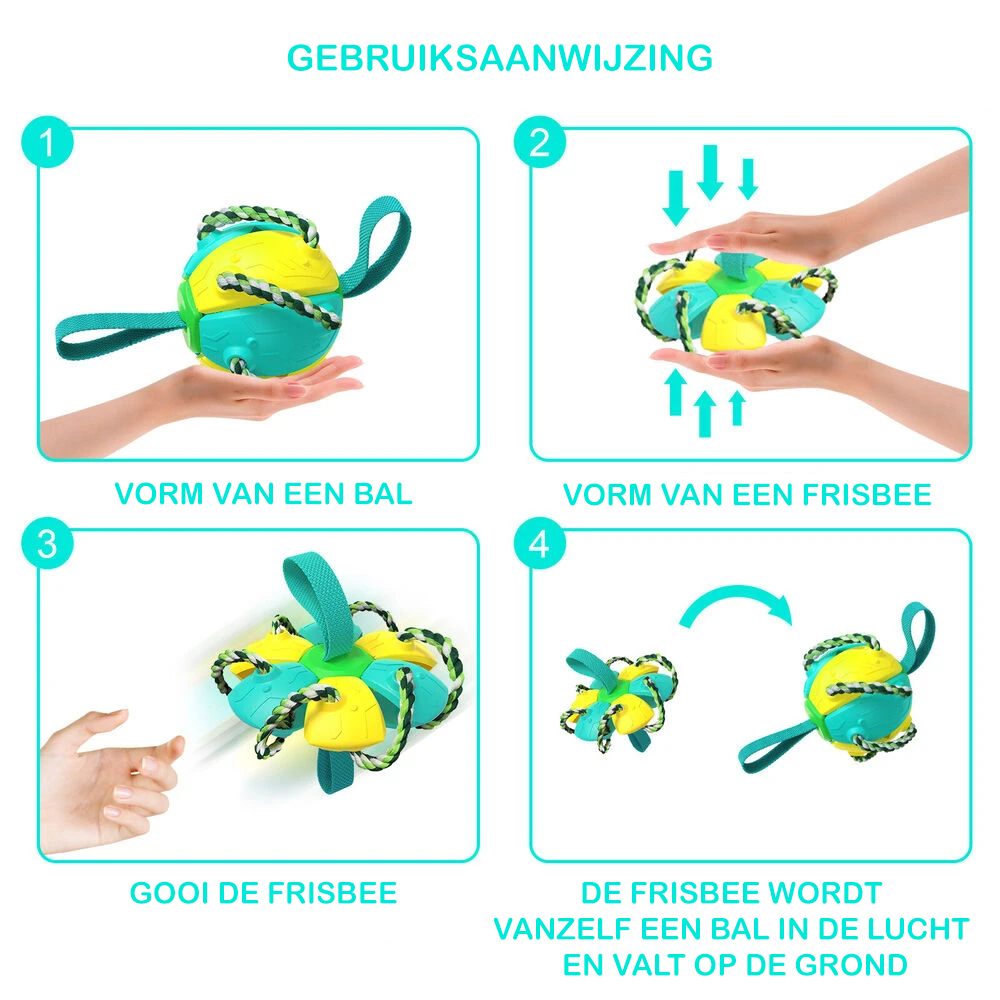 GEBRUIKSAANWIJZING

1

VORM VAN EEN BAL

2

VORM VAN EEN FRISBEE

3

GOOI DE FRISBEE

4

DE FRISBEE WORDT VANZELF EEN BAL IN DE LUCHT EN VALT OP DE GROND