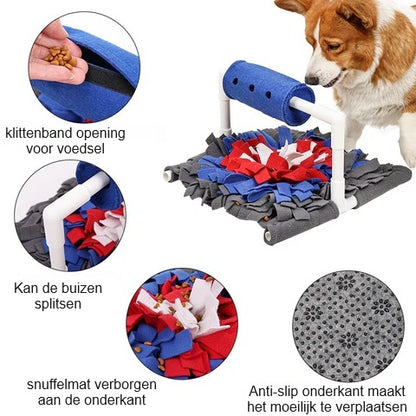 klittenband opening voor voedsel

Kan de buizen splitsen

snuffelmat verborgen aan de onderkant

Anti-slip onderkant maakt het moeilijk te verplaatsen