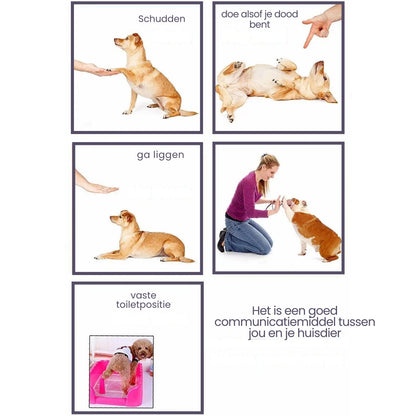 Schudden

doe alsof je dood bent

ga liggen

vaste toiletpositie

Het is een goed communicatiemiddel tussen jou en je huisdier