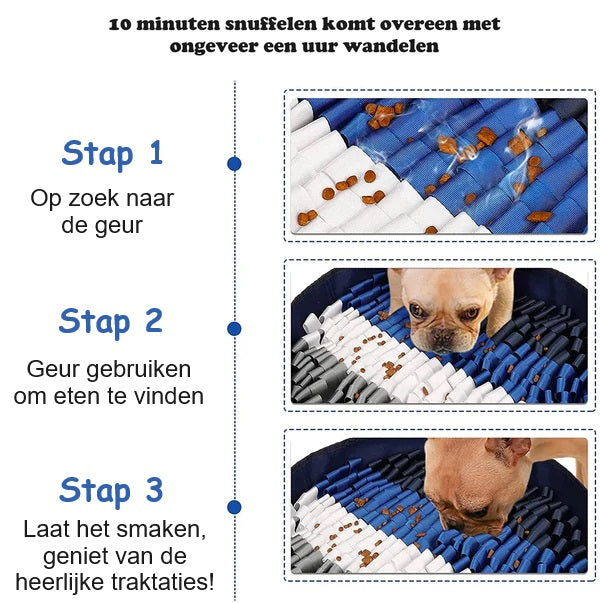 10 minuten snuffelen komt overeen met ongeveer een uur wandelen

Stap 1

Op zoek naar de geur

Stap 2

Geur gebruiken om eten te vinden

Stap 3

Laat het smaken, geniet van de heerlijke traktaties!